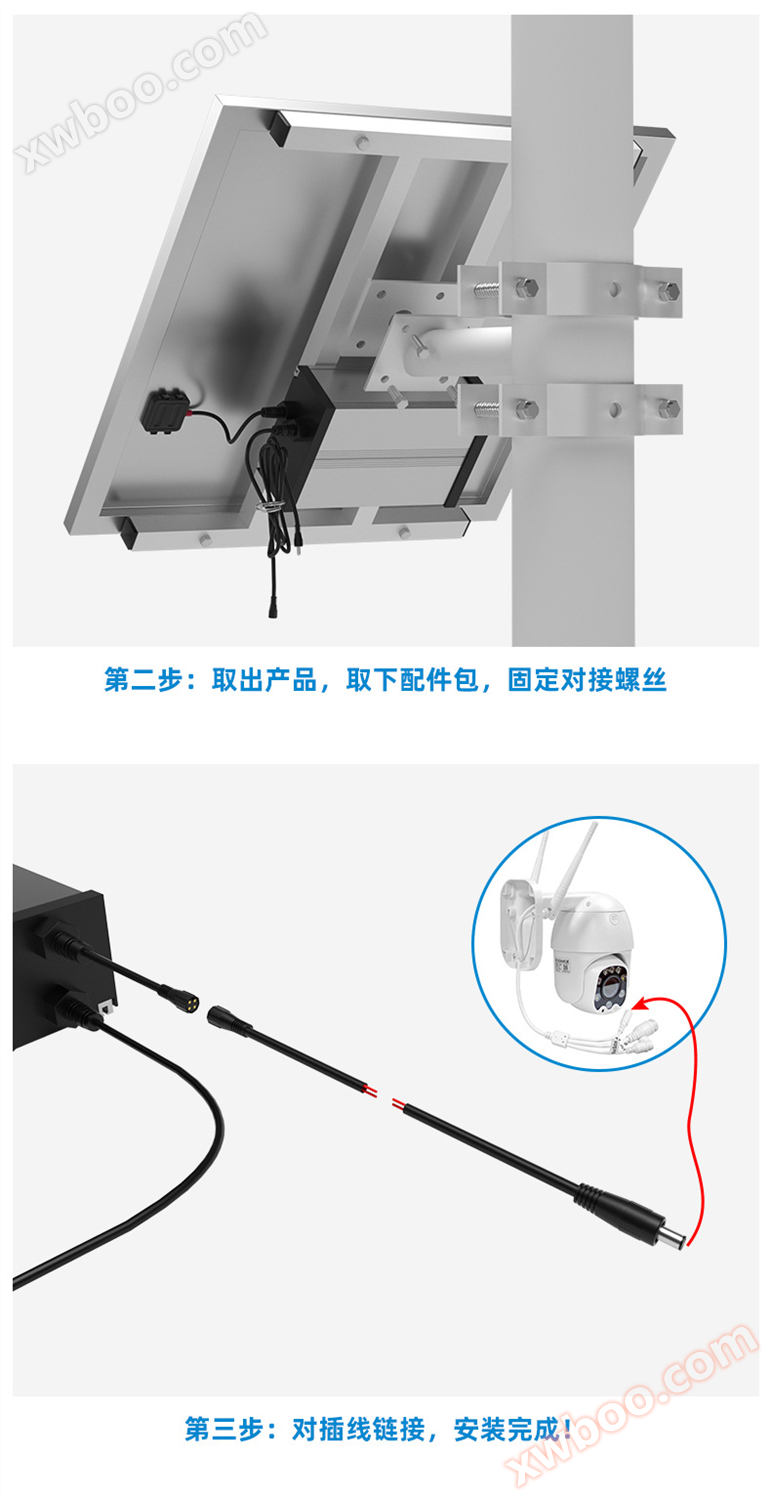 xwboo.com

第二步：取出产品，取下配件包，固定对接螺丝

第三步：对插线链接，安装完成！

xwboo.com