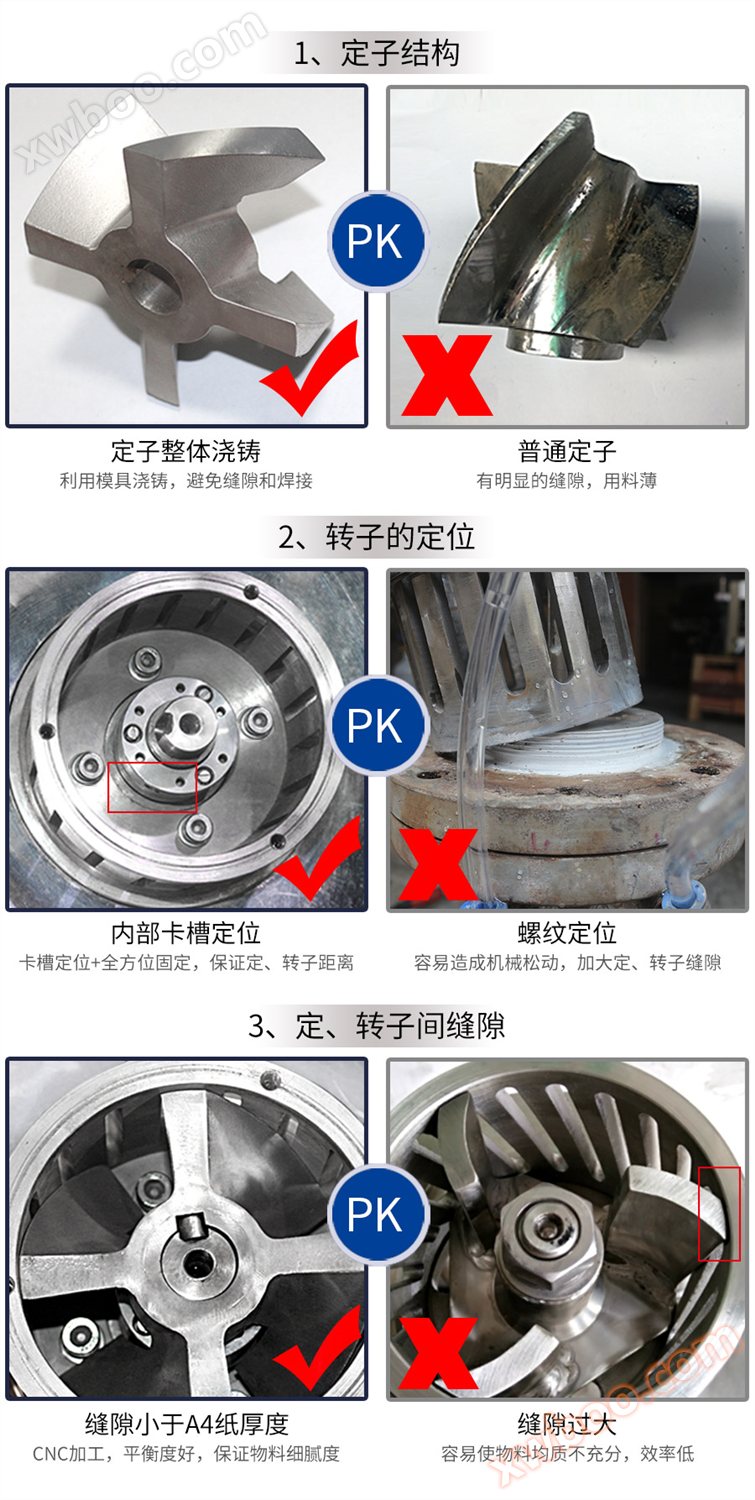 xwboo.com

1、定子结构

PK

定子整体浇铸
利用模具浇铸，避免缝隙和焊接

普通定子
有明显的缝隙，用料薄

2、转子的定位

PK

内部卡槽定位
卡槽定位+全方位固定，保证定、转子距离

螺纹定位
容易造成机械松动，加大定、转子缝隙

3、定、转子间缝隙

PK

缝隙小于A4纸厚度
CNC加工，平衡度好，保证物料细腻度

缝隙过大
容易使物料均质不充分，效率低

xwboo.com