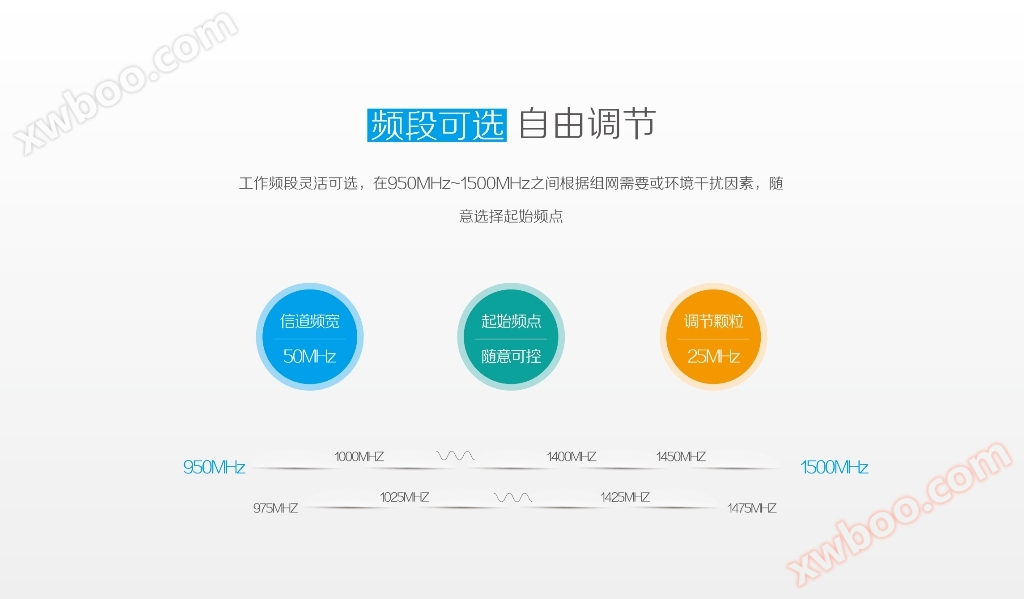 频段可选 自由调节

工作频段灵活可选，在950MHz~1500MHz之间根据组网需要或环境干扰因素，随意选择起始频点

信道频宽
50MHz

起始频点
随意可控

调节颗粒
25MHz

950MHz
1000MHZ
1400MHZ
1450MHZ
1500MHz

975MHZ
1025MHZ
1425MHZ
1475MHZ

xwboo.com