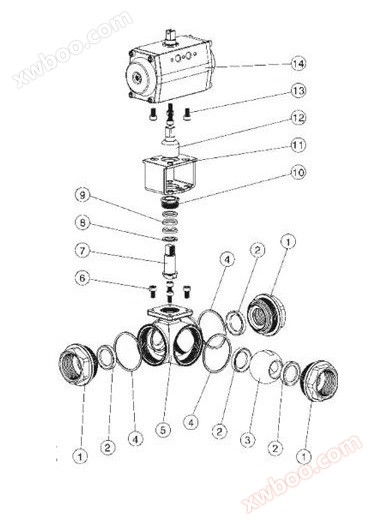 xwboo.com

14

13

12

11

10

9

8

7

6

4

2

1

1

2

4

5

4

2

3

2

1

xwboo.com